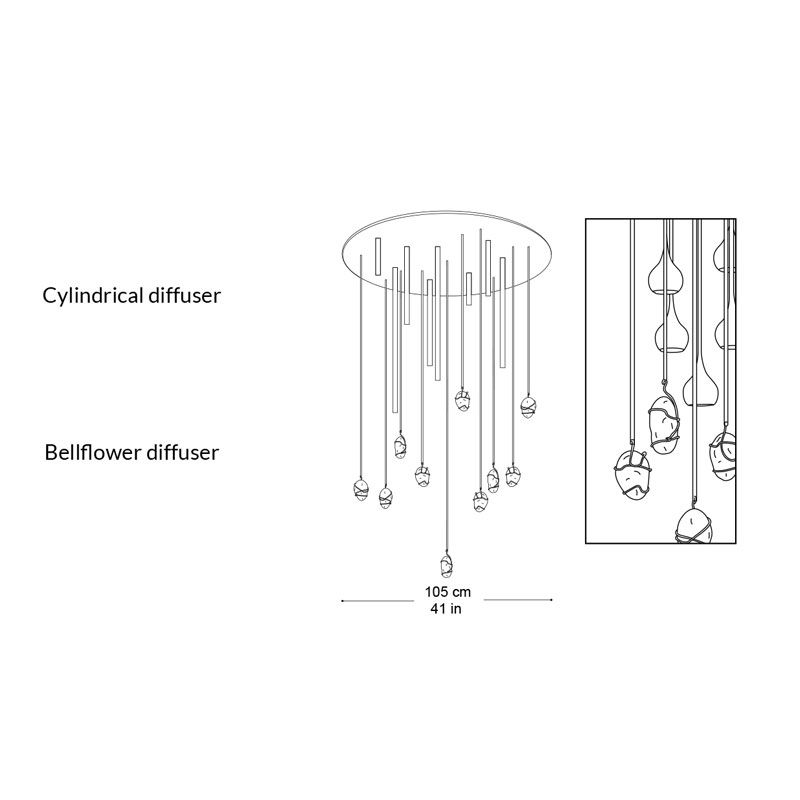 Cylindrical diffuser

Bellflower diffuser

105 cm
41 in